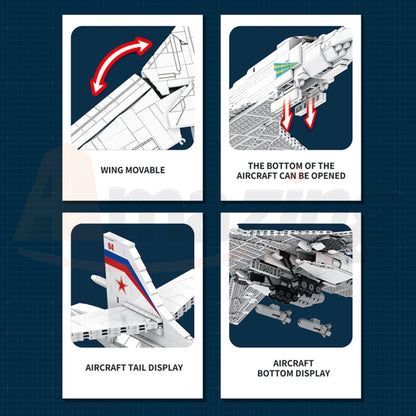 WING MOVABLE

THE BOTTOM OF THE AIRCRAFT CAN BE OPENED

04

AIRCRAFT TAIL DISPLAY

AIRCRAFT BOTTOM DISPLAY