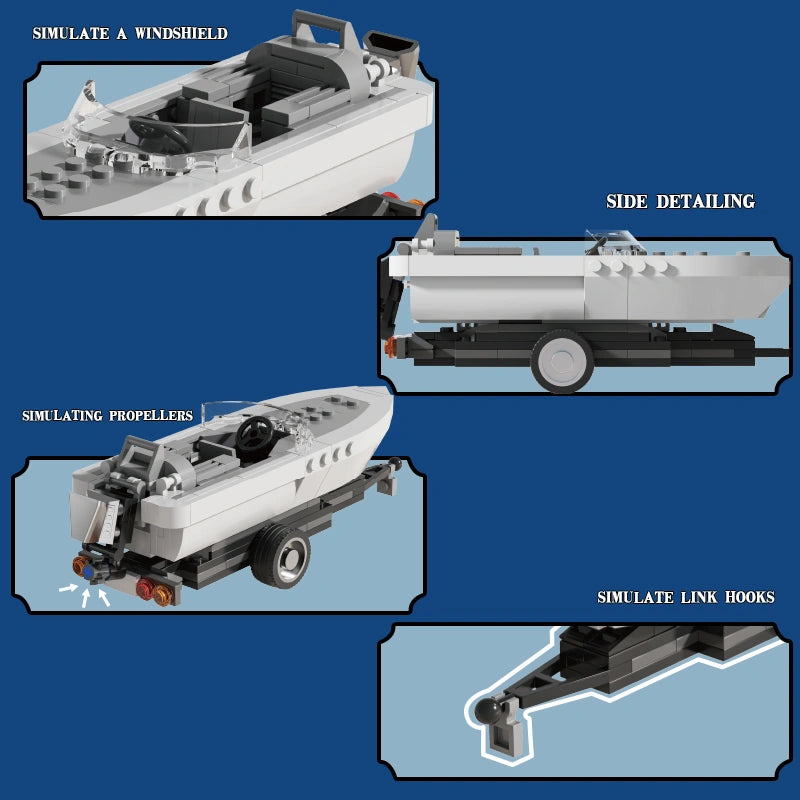 SIMULATE A WINDSHIELD

SIDE DETAILING

SIMULATING PROPELLERS

SIMULATE LINK HOOKS