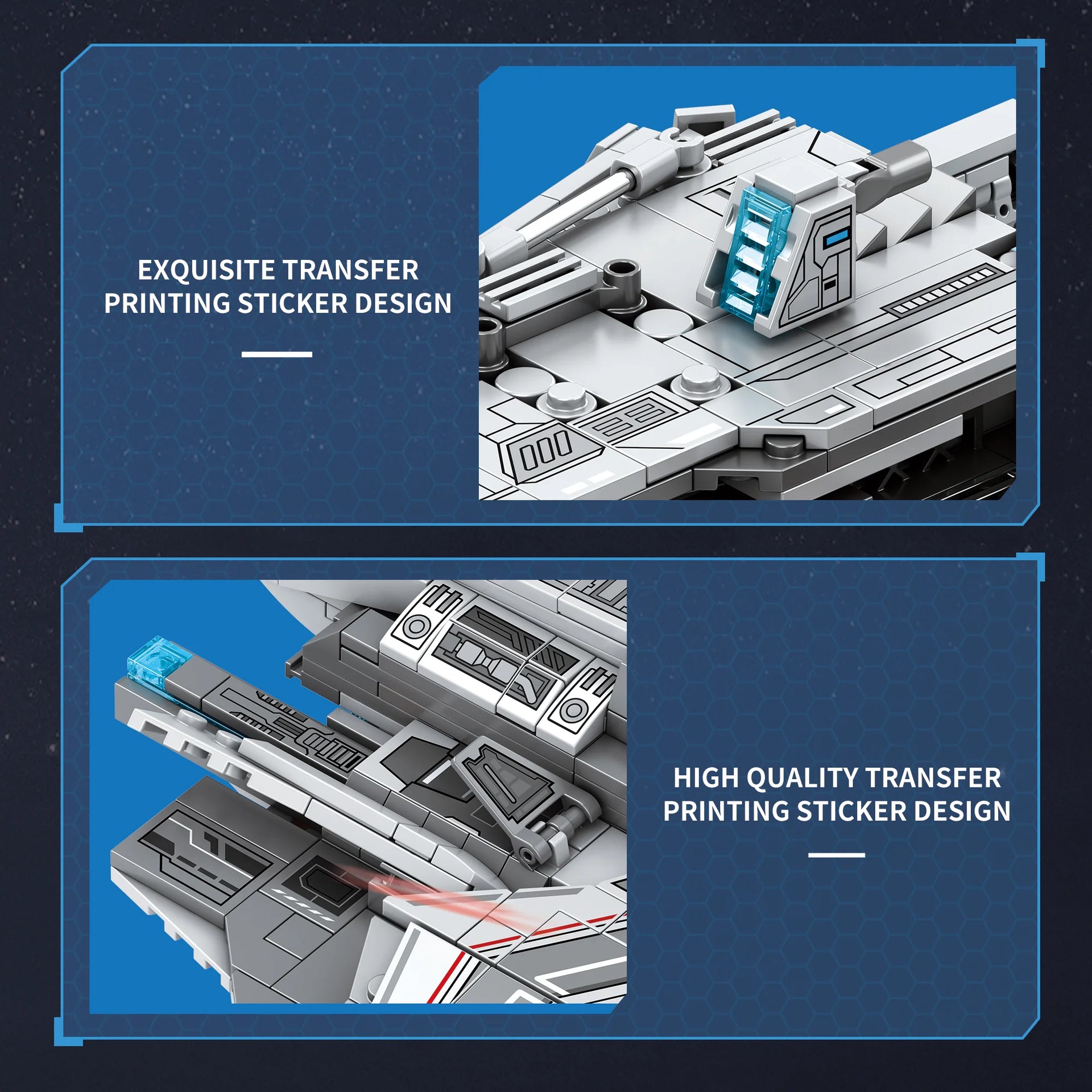 EXQUISITE TRANSFER PRINTING STICKER DESIGN

HIGH QUALITY TRANSFER PRINTING STICKER DESIGN