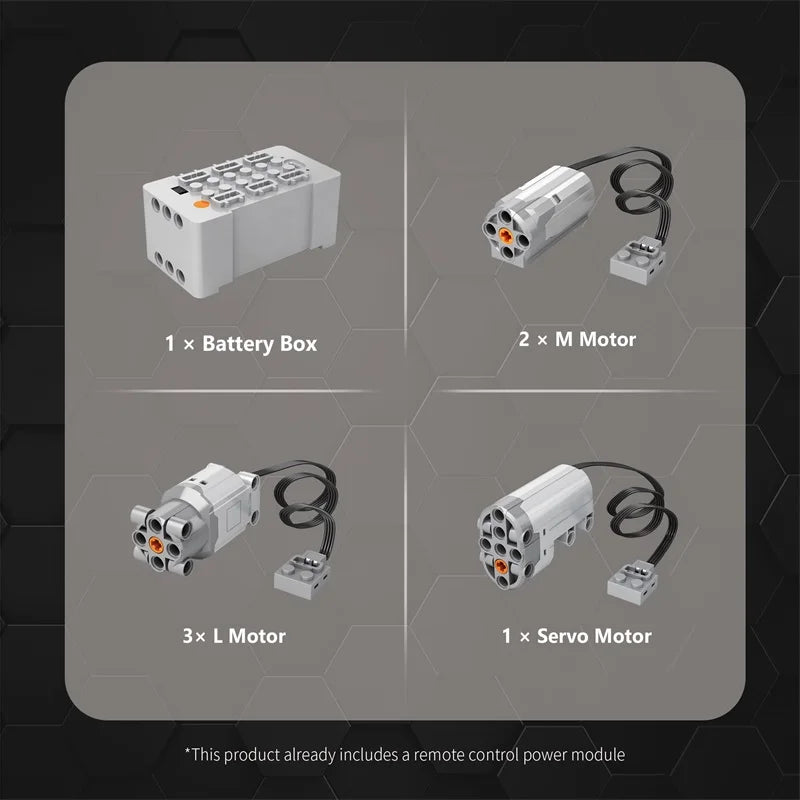 1 × Battery Box

2 × M Motor

3× L Motor

1 × Servo Motor

*This product already includes a remote control power module