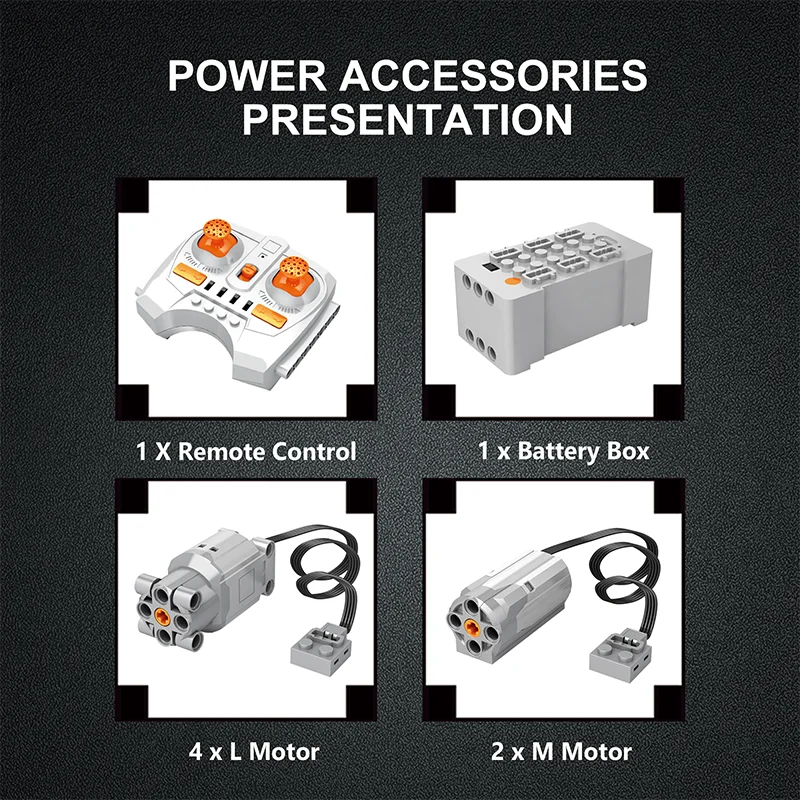 POWER ACCESSORIES PRESENTATION

1 X Remote Control

1 x Battery Box

4 x L Motor

2 x M Motor